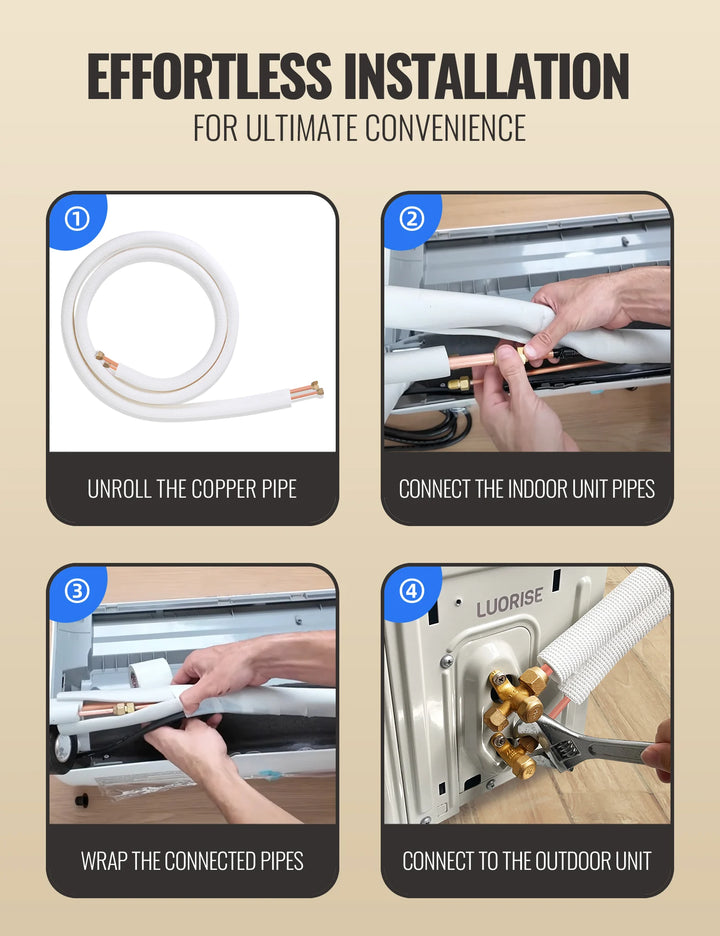 EFFORTLESS INSTALLATION
FOR ULTIMATE CONVENIENCE

①
UNROLL THE COPPER PIPE

②
CONNECT THE INDOOR UNIT PIPES

③
WRAP THE CONNECTED PIPES

④
LUORISE
CONNECT TO THE OUTDOOR UNIT